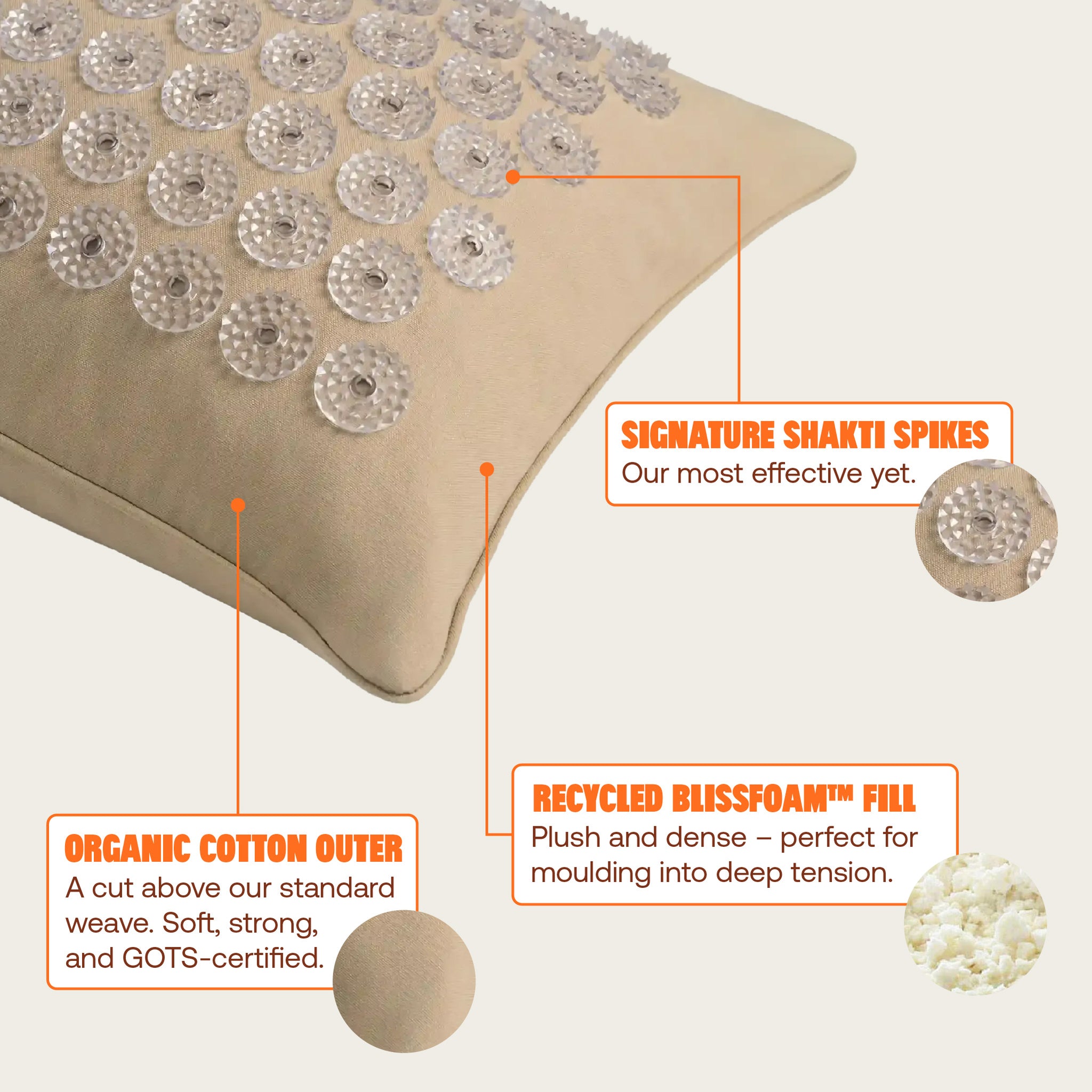 SIGNATURE SHAKTI SPIKES
Our most effective yet.

RECYCLED BLISSFOAM™ FILL
Plush and dense – perfect for moulding into deep tension.

ORGANIC COTTON OUTER
A cut above our standard weave. Soft, strong, and GOTS-certified.