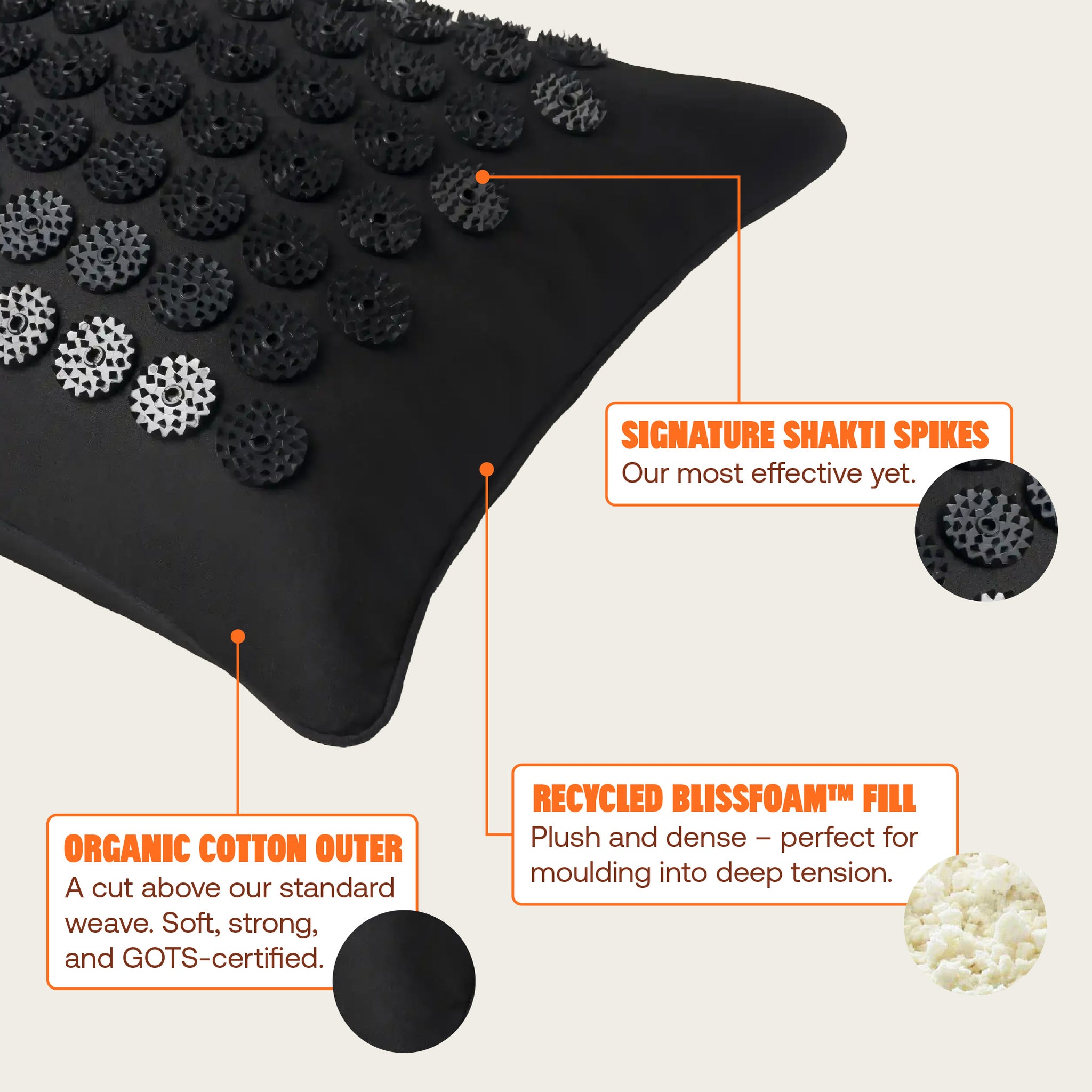 SIGNATURE SHAKTI SPIKES
Our most effective yet.

RECYCLED BLISSFOAM™ FILL
Plush and dense – perfect for moulding into deep tension.

ORGANIC COTTON OUTER
A cut above our standard weave. Soft, strong, and GOTS-certified.